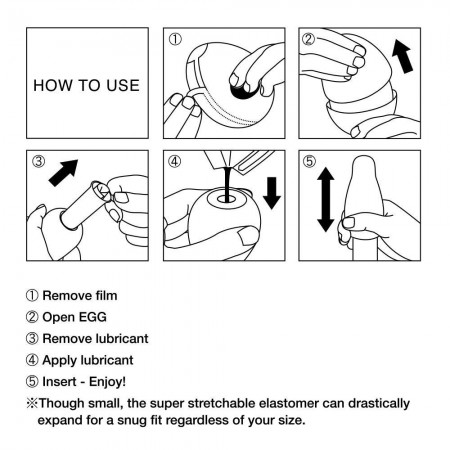 HOW TO USE

①

②

③

④

⑤

① Remove film

② Open EGG

③ Remove lubricant

④ Apply lubricant

⑤ Insert - Enjoy!

※Though small, the super stretchable elastomer can drastically expand for a snug fit regardless of your size.